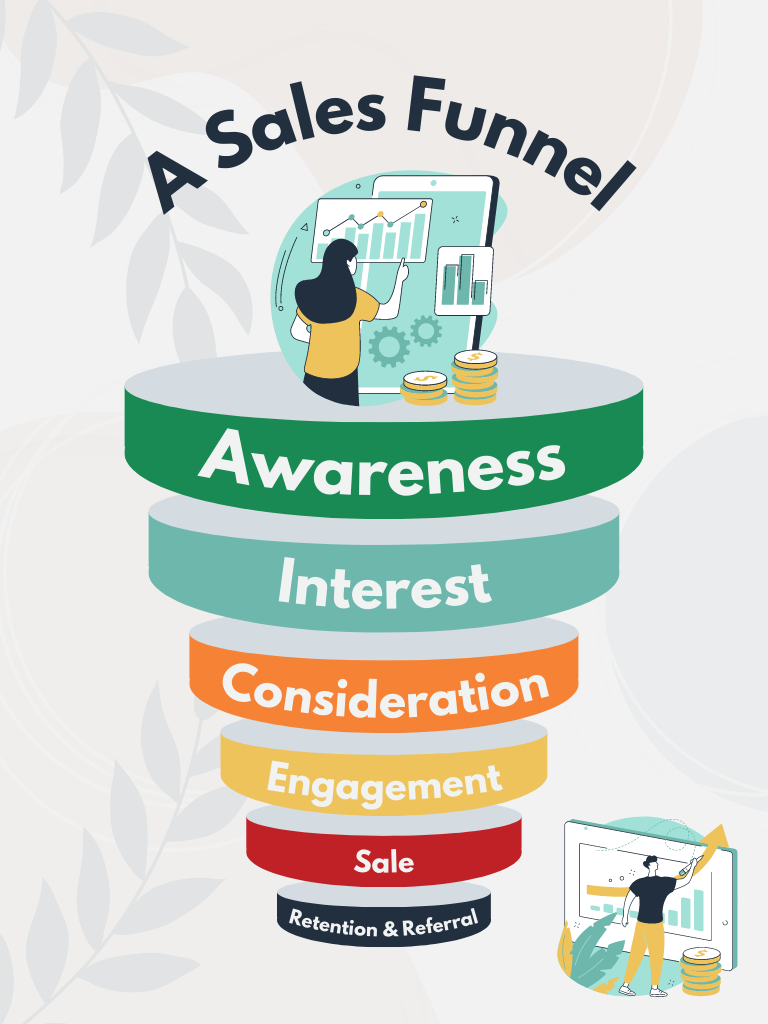 A Sales Funnel

Awareness

Interest

Consideration

Engagement

Sale

Retention & Referral